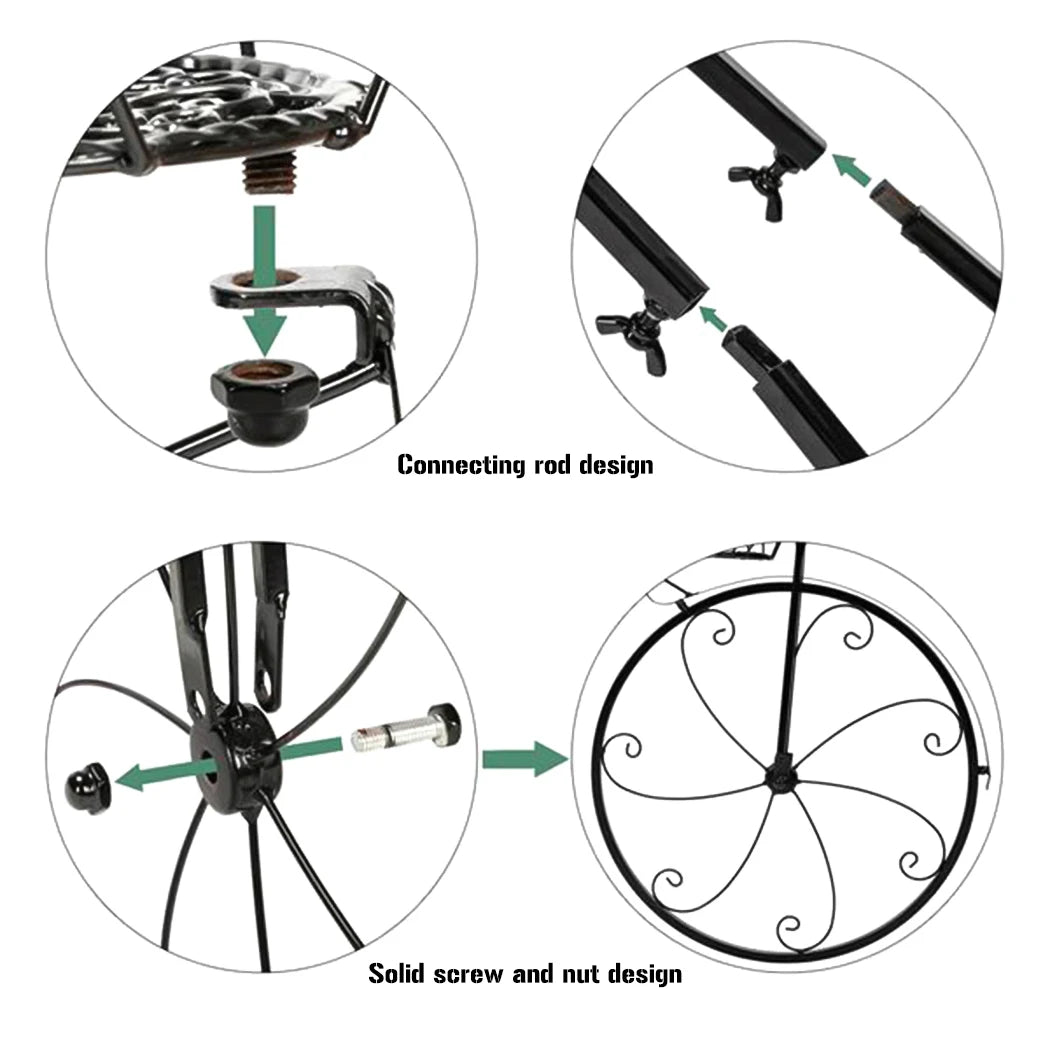 Connecting rod design

Solid screw and nut design